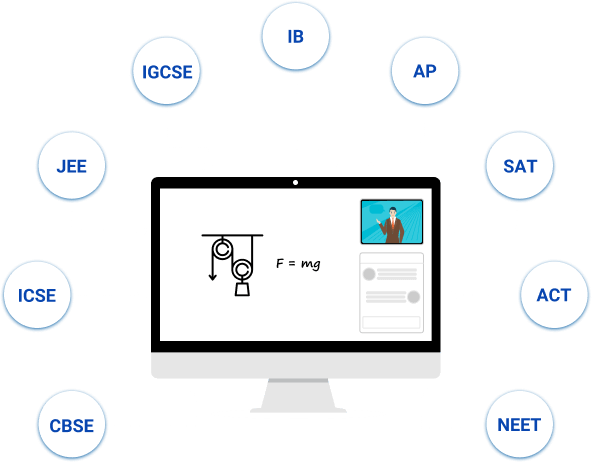 IB

IGCSE

AP

JEE

SAT

$F = mg$

ICSE

ACT

CBSE

NEET